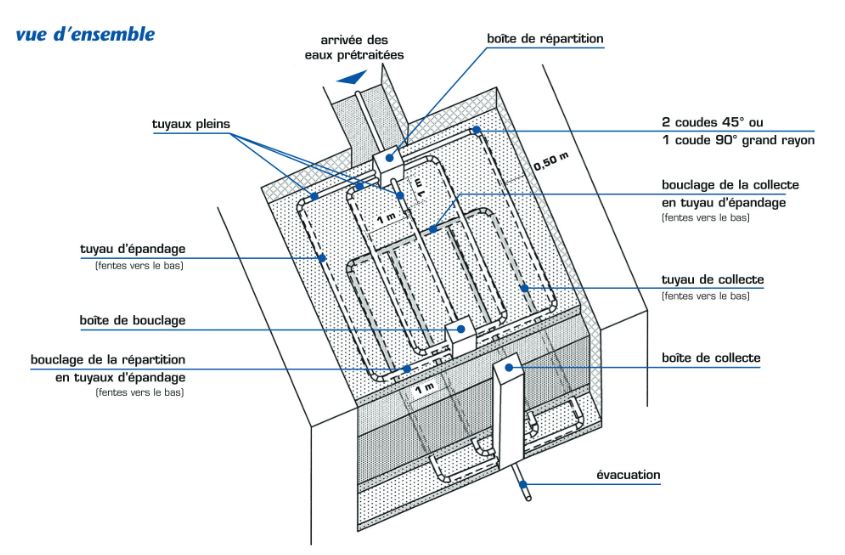 vue d'ensemble

arrivée des eaux prétraitées

boîte de répartition

tuyaux pleins

2 coudes 45° ou
1 coude 90° grand rayon

0,50 m

1 m

1 m

bouclage de la collecte en tuyau d'épandage
(fentes vers le bas)

tuyau d'épandage
(fentes vers le bas)

tuyau de collecte
(fentes vers le bas)

boîte de bouclage

bouclage de la répartition en tuyaux d'épandage
(fentes vers le bas)

1 m

boîte de collecte

évacuation